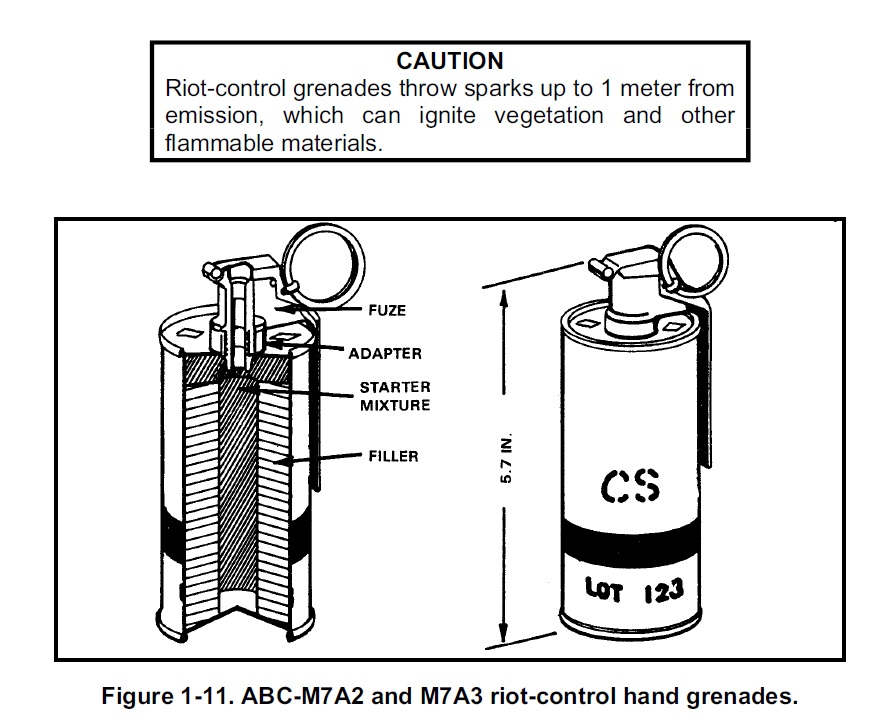 CAUTION
Riot-control grenades throw sparks up to 1 meter from emission, which can ignite vegetation and other flammable materials.

FUZE
ADAPTER
STARTER MIXTURE
FILLER

5.7 IN.

CS

LOT 123

Figure 1-11. ABC-M7A2 and M7A3 riot-control hand grenades.