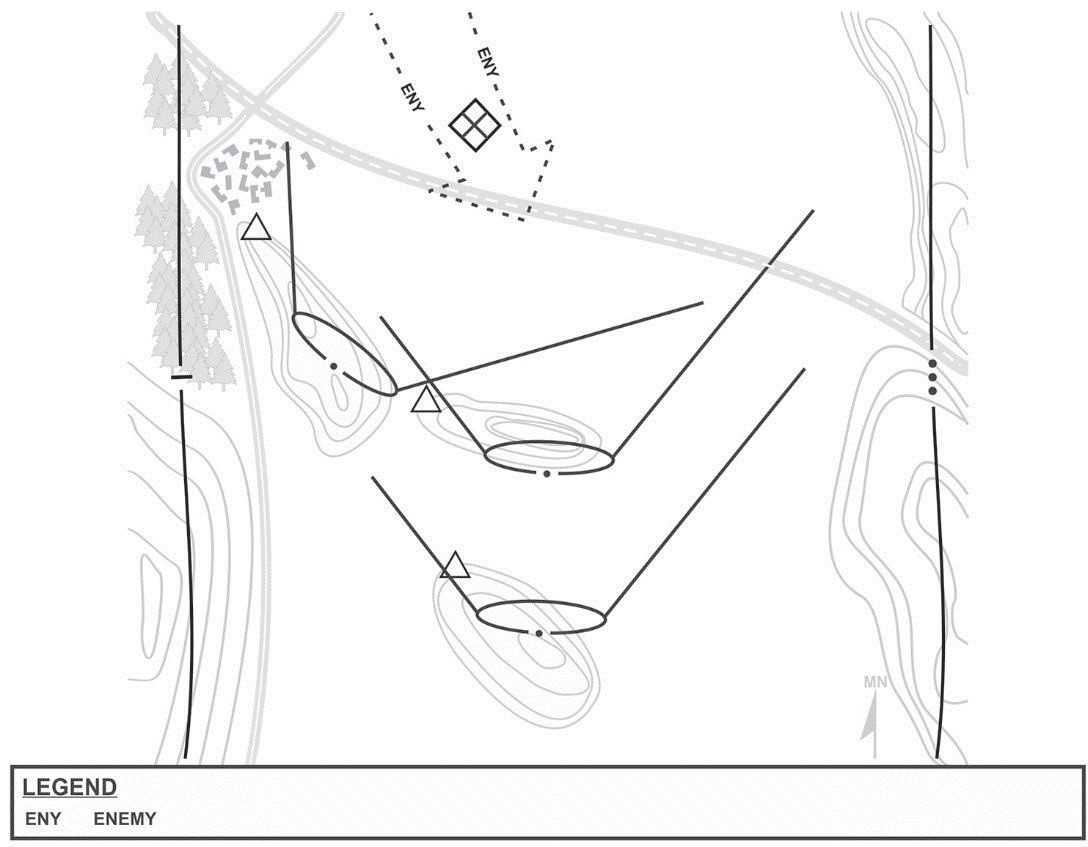 ENY
ENY
MN

LEGEND
ENY ENEMY